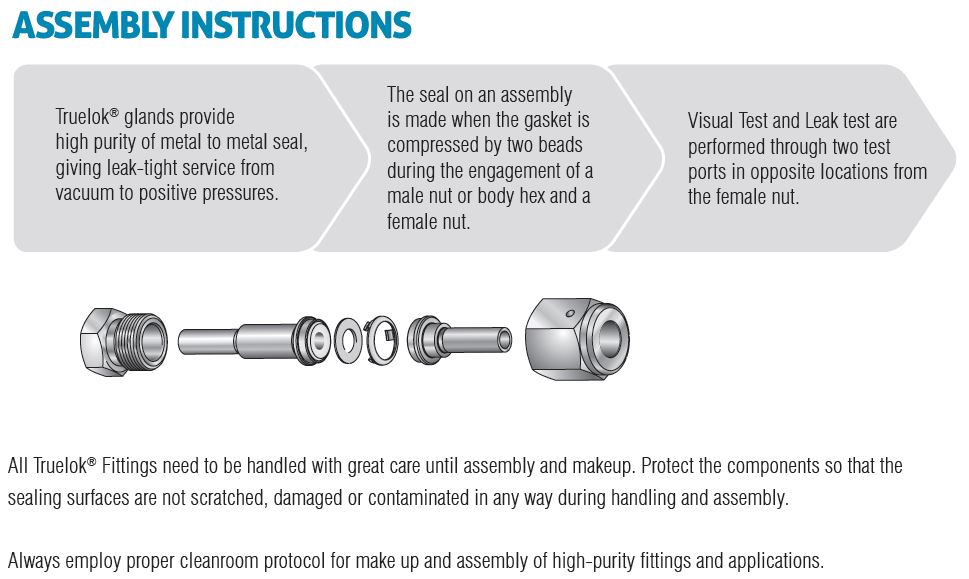 ASSEMBLY INSTRUCTIONS

Truelok® glands provide high purity of metal to metal seal, giving leak-tight service from vacuum to positive pressures.

The seal on an assembly is made when the gasket is compressed by two beads during the engagement of a male nut or body hex and a female nut.

Visual Test and Leak test are performed through two test ports in opposite locations from the female nut.

All Truelok® Fittings need to be handled with great care until assembly and makeup. Protect the components so that the sealing surfaces are not scratched, damaged or contaminated in any way during handling and assembly.

Always employ proper cleanroom protocol for make up and assembly of high-purity fittings and applications.